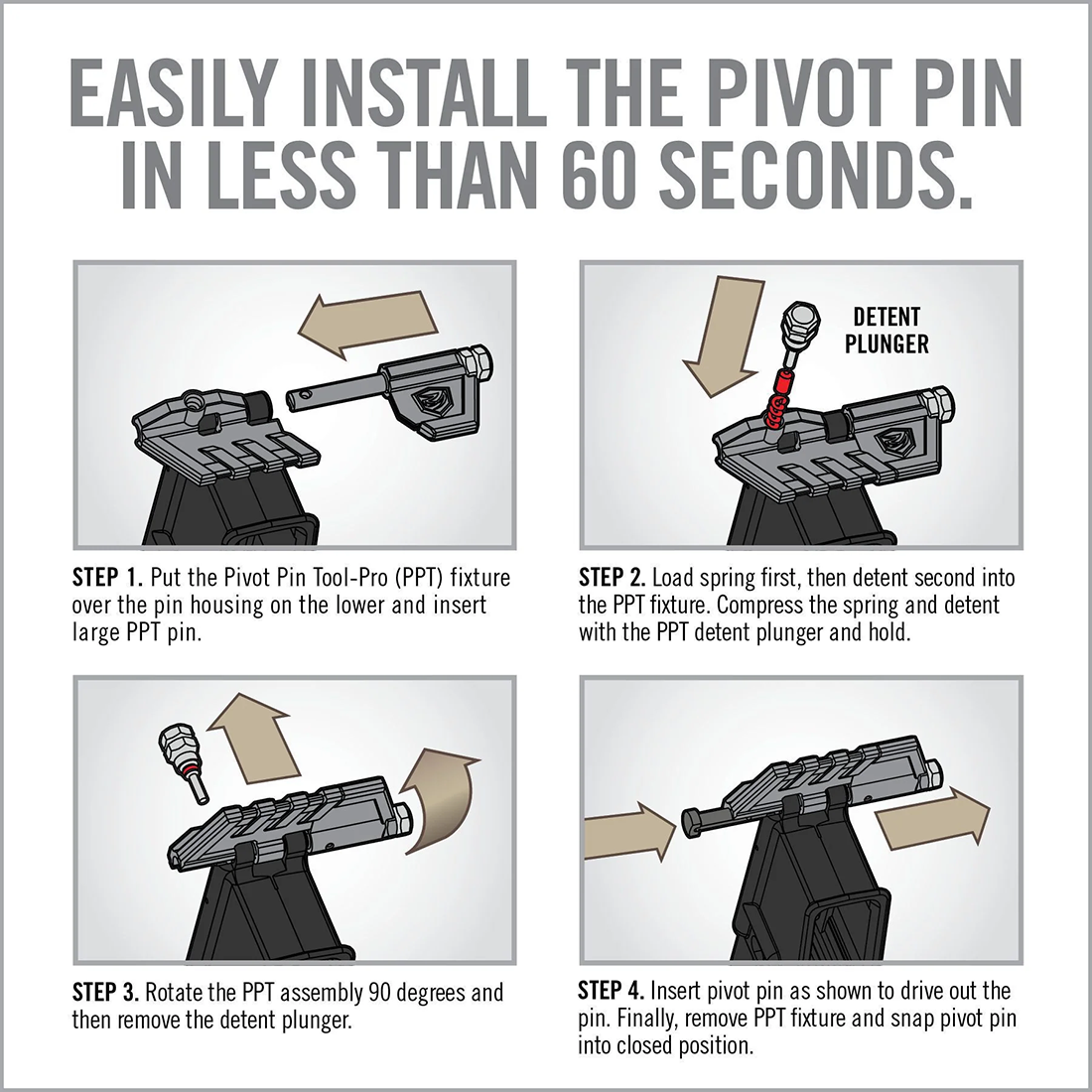 EASILY INSTALL THE PIVOT PIN IN LESS THAN 60 SECONDS.

STEP 1. Put the Pivot Pin Tool-Pro (PPT) fixture over the pin housing on the lower and insert large PPT pin.

DETENT PLUNGER

STEP 2. Load spring first, then detent second into the PPT fixture. Compress the spring and detent with the PPT detent plunger and hold.

STEP 3. Rotate the PPT assembly 90 degrees and then remove the detent plunger.

STEP 4. Insert pivot pin as shown to drive out the pin. Finally, remove PPT fixture and snap pivot pin into closed position.